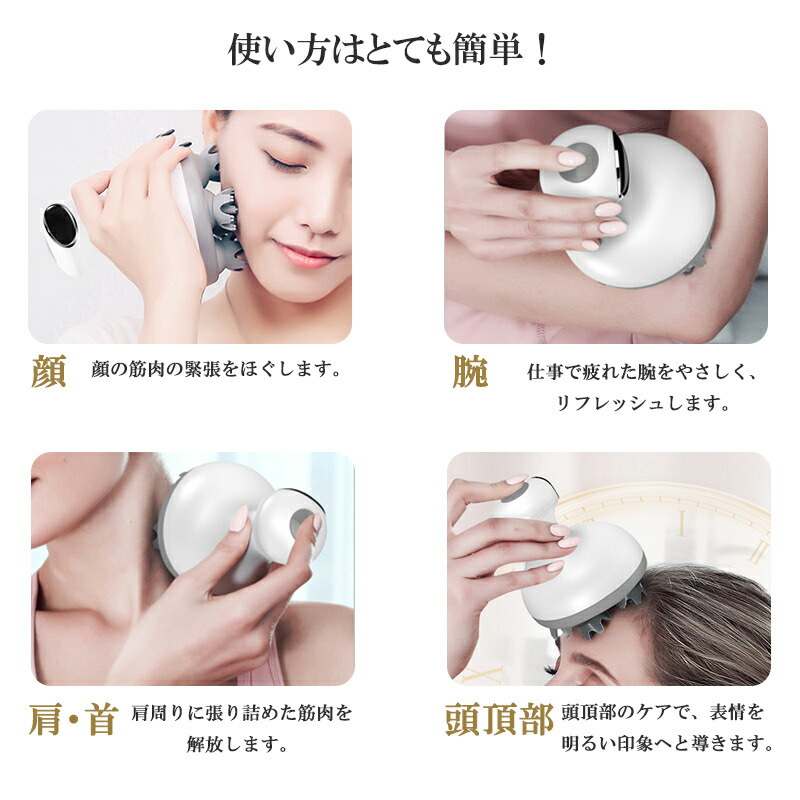 使い方はとても簡単！

顔 顔の筋肉の緊張をほぐします。

腕 仕事で疲れた腕をやさしく、リフレッシュします。

肩・首 肩周りに張り詰めた筋肉を解放します。

頭頂部 頭頂部のケアで、表情を明るい印象へと導きます。